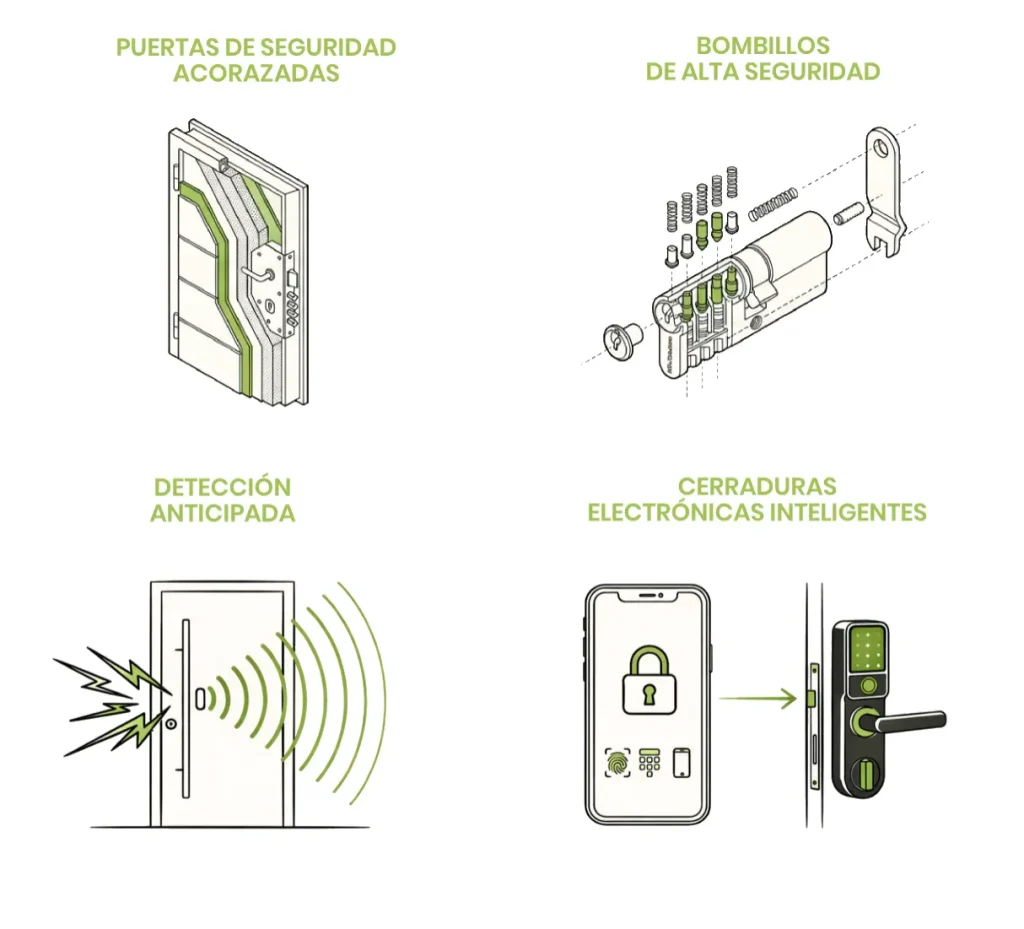 PUERTAS DE SEGURIDAD ACORAZADAS

BOMBILLOS DE ALTA SEGURIDAD

DETECCIÓN ANTICIPADA

CERRADURAS ELECTRÓNICAS INTELIGENTES